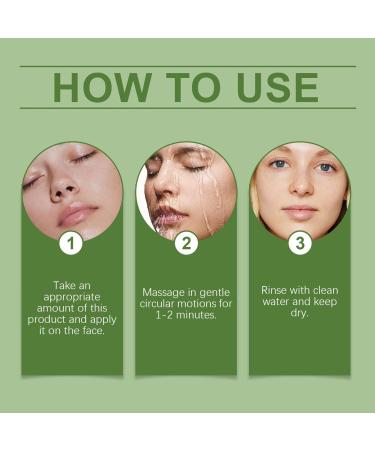 HOW TO USE

1

Take an appropriate amount of this product and apply it on the face.

2

Massage in gentle circular motions for 1-2 minutes.

3

Rinse with clean water and keep dry.