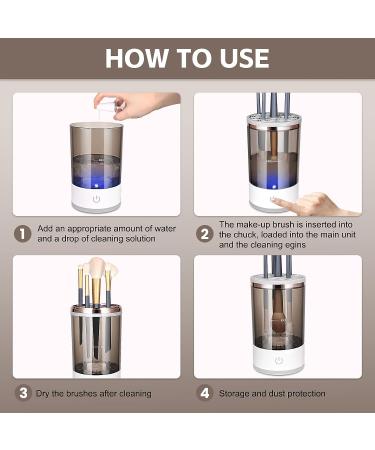 HOW TO USE

1 Add an appropriate amount of water and a drop of cleaning solution

2 The make-up brush is inserted into the chuck, loaded into the main unit and the cleaning egins

3 Dry the brushes after cleaning

4 Storage and dust protection