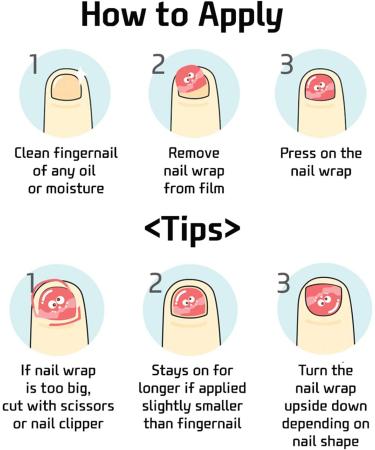 How to Apply

1
Clean fingernail of any oil or moisture

2
Remove nail wrap from film

3
Press on the nail wrap

<Tips>

1
If nail wrap is too big, cut with scissors or nail clipper

2
Stays on for longer if applied slightly smaller than fingernail

3
Turn the nail wrap upside down depending on nail shape