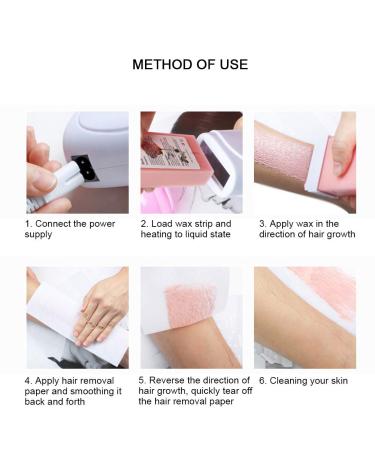 METHOD OF USE

1. Connect the power supply

2. Load wax strip and heating to liquid state

3. Apply wax in the direction of hair growth

4. Apply hair removal paper and smoothing it back and forth

5. Reverse the direction of hair growth, quickly tear off the hair removal paper

6. Cleaning your skin