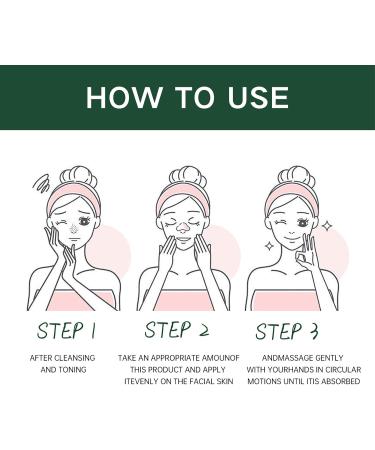 HOW TO USE

STEP 1

AFTER CLEANSING AND TONING

STEP 2

TAKE AN APPROPRIATE AMOUNOF THIS PRODUCT AND APPLY ITEVENLY ON THE FACIAL SKIN

STEP 3

ANDMASSAGE GENTLY WITH YOURHANDS IN CIRCULAR MOTIONS UNTIL ITIS ABSORBED