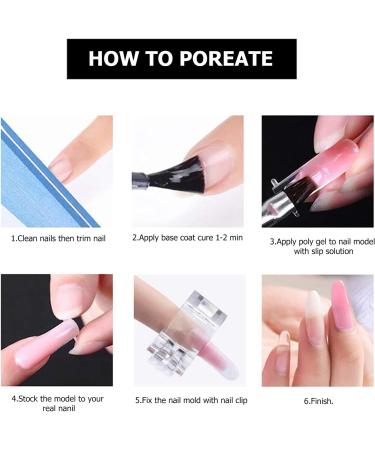 HOW TO POREATE

1.Clean nails then trim nail

2.Apply base coat cure 1-2 min

3.Apply poly gel to nail model with slip solution

4.Stock the model to your real nanil

5.Fix the nail mold with nail clip

6.Finish.