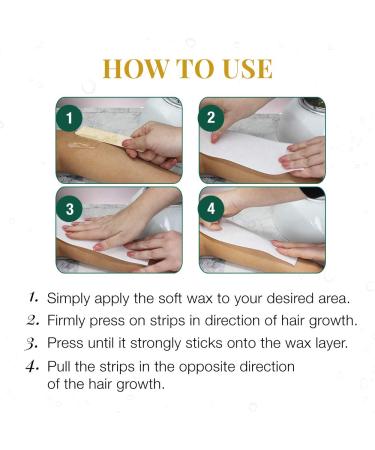 HOW TO USE

1

2

3

4

1. Simply apply the soft wax to your desired area.
2. Firmly press on strips in direction of hair growth.
3. Press until it strongly sticks onto the wax layer.
4. Pull the strips in the opposite direction of the hair growth.