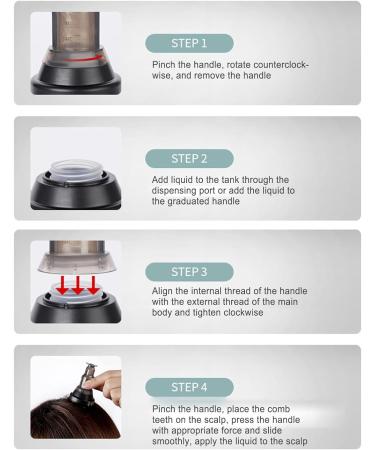 STEP 1

Pinch the handle, rotate counterclockwise, and remove the handle

STEP 2

Add liquid to the tank through the dispensing port or add the liquid to the graduated handle

STEP 3

Align the internal thread of the handle with the external thread of the main body and tighten clockwise

STEP 4

Pinch the handle, place the comb teeth on the scalp, press the handle with appropriate force and slide smoothly, apply the liquid to the scalp