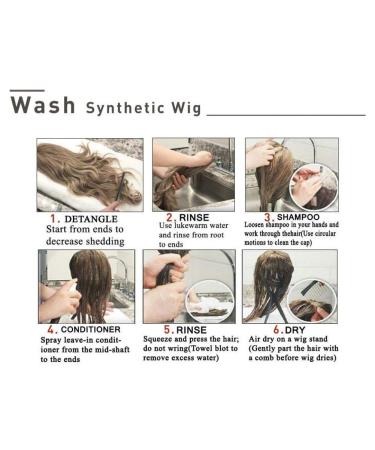 Wash Synthetic Wig

1. DETANGLE
Start from ends to decrease shedding

2. RINSE
Use lukewarm water and rinse from root to ends

3. SHAMPOO
Loosen shampoo in your hands and work through thehair(Use circular motions to clean the cap)

4. CONDITIONER
Spray leave-in conditioner from the mid-shaft to the ends

5. RINSE
Squeeze and press the hair; do not wring(Towel blot to remove excess water)

6. DRY
Air dry on a wig stand (Gently part the hair with a comb before wig dries)