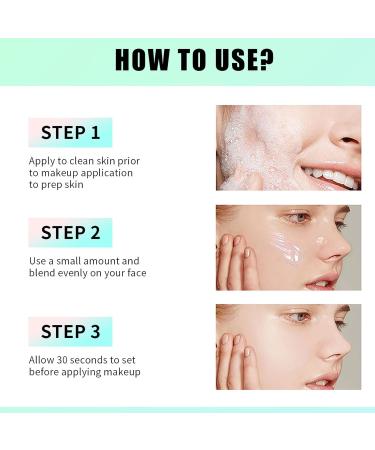 HOW TO USE?

STEP 1

Apply to clean skin prior to makeup application to prep skin

STEP 2

Use a small amount and blend evenly on your face

STEP 3

Allow 30 seconds to set before applying makeup