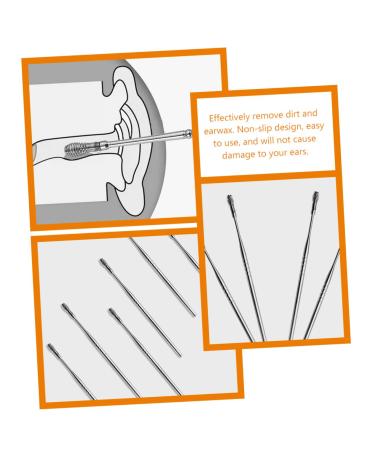 Effectively remove dirt and earwax. Non-slip design, easy to use, and will not cause damage to your ears.