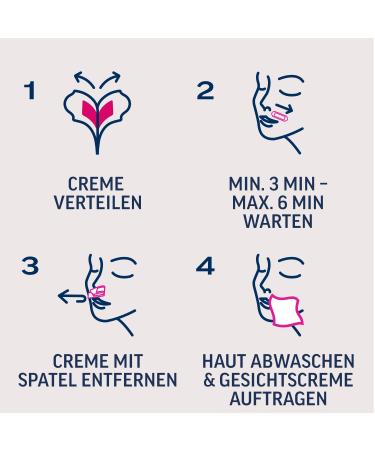 1

CREME VERTEILEN

2

MIN. 3 MIN – MAX. 6 MIN WARTEN

3

CREME MIT SPATEL ENTFERNEN

4

HAUT ABWASCHEN & GESICHTSCREME AUFTRAGEN