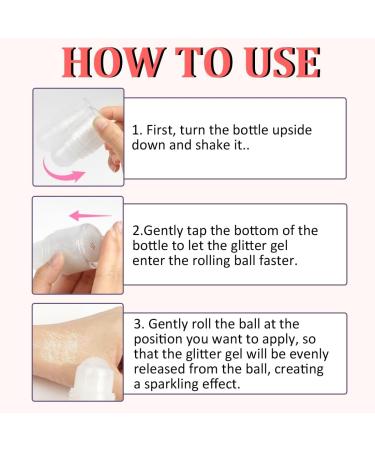 HOW TO USE

1. First, turn the bottle upside down and shake it..

2.Gently tap the bottom of the bottle to let the glitter gel enter the rolling ball faster.

3. Gently roll the ball at the position you want to apply, so that the glitter gel will be evenly released from the ball, creating a sparkling effect.