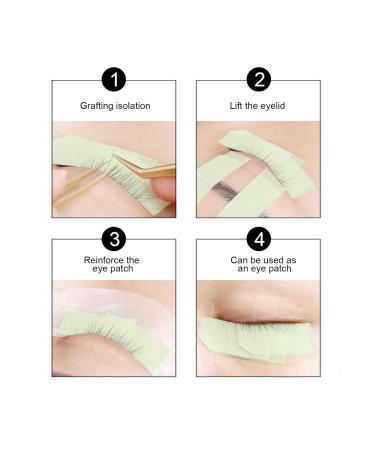 1
Grafting isolation

2
Lift the eyelid

3
Reinforce the eye patch

4
Can be used as an eye patch