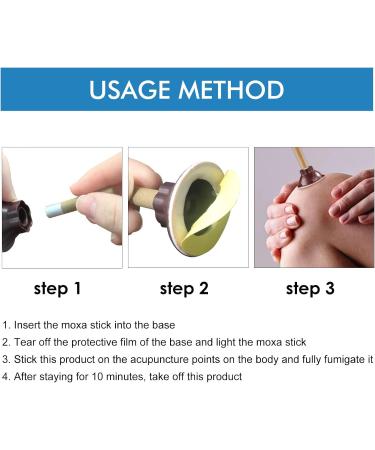 USAGE METHOD

step 1

step 2

step 3

1. Insert the moxa stick into the base
2. Tear off the protective film of the base and light the moxa stick
3. Stick this product on the acupuncture points on the body and fully fumigate it
4. After staying for 10 minutes, take off this product