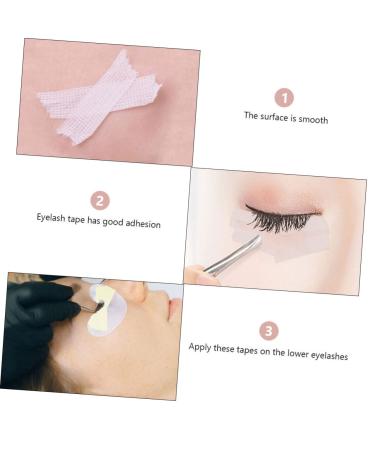 1
The surface is smooth

2
Eyelash tape has good adhesion

3
Apply these tapes on the lower eyelashes