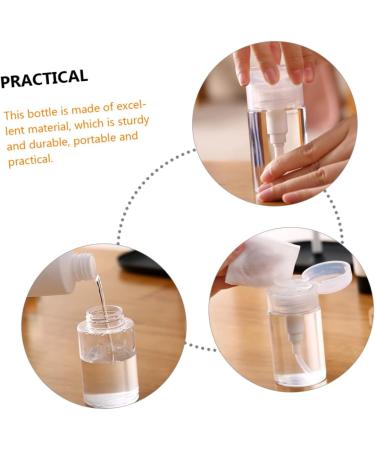 PRACTICAL

This bottle is made of excellent material, which is sturdy and durable, portable and practical.