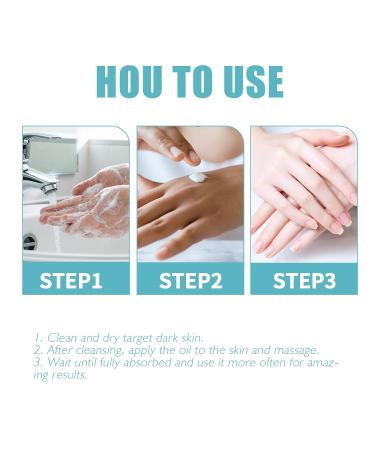 HOU TO USE

STEP1

STEP2

STEP3

1. Clean and dry target dark skin.
2. After cleansing, apply the oil to the skin and massage.
3. Wait until fully absorbed and use it more often for amazing results.