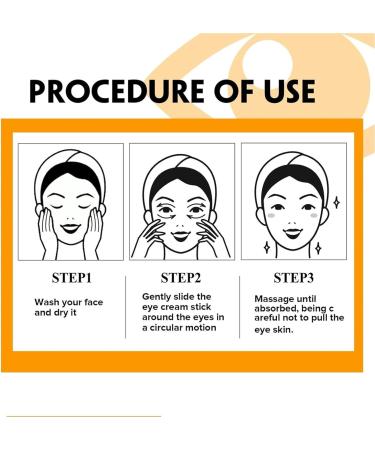 PROCEDURE OF USE

STEP1

Wash your face and dry it

STEP2

Gently slide the eye cream stick around the eyes in a circular motion

STEP3

Massage until absorbed, being c areful not to pull the eye skin.