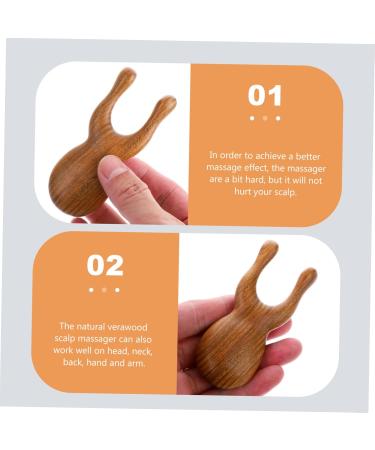 01

In order to achieve a better massage effect, the massager are a bit hard, but it will not hurt your scalp.

02

The natural verawood scalp massager can also work well on head, neck, back, hand and arm.