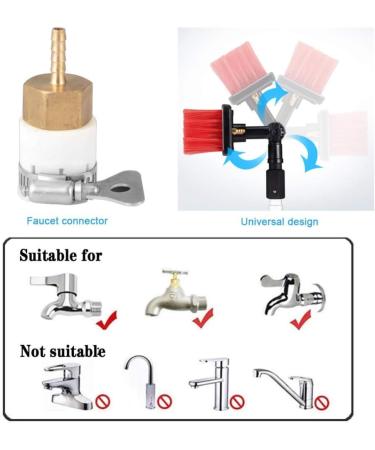 Faucet connector

Universal design

Suitable for

Not suitable