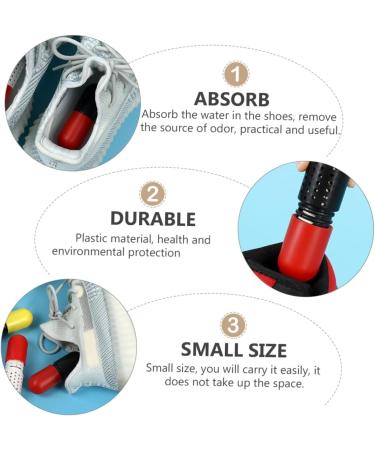 1

ABSORB

Absorb the water in the shoes, remove the source of odor, practical and useful.

2

DURABLE

Plastic material, health and environmental protection

3

SMALL SIZE

Small size, you will carry it easily, it does not take up the space.