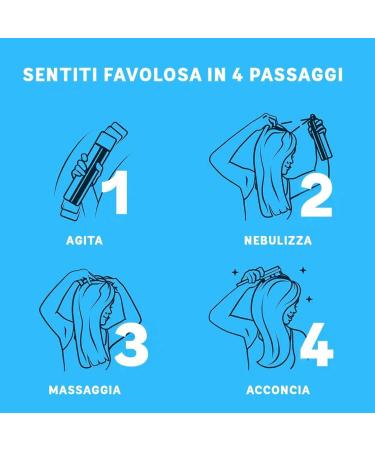 SENTITI FAVOLOSA IN 4 PASSAGGI

1
AGITA

2
NEBULIZZA

3
MASSAGGIA

4
ACCONCIA