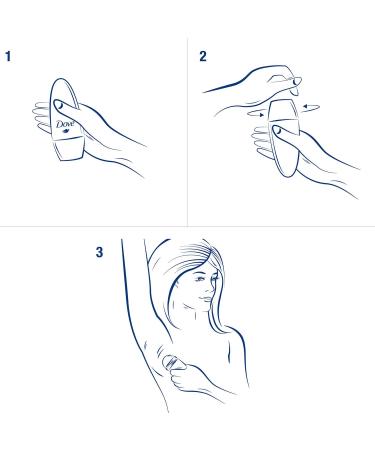 1

Dove

2

3