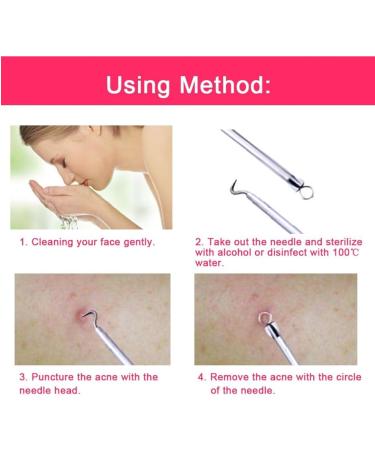 Using Method:

1. Cleaning your face gently.

2. Take out the needle and sterilize with alcohol or disinfect with 100℃ water.

3. Puncture the acne with the needle head.

4. Remove the acne with the circle of the needle.