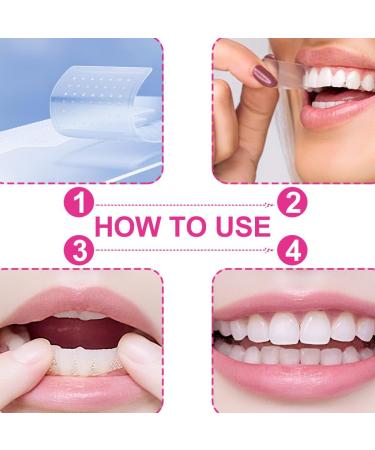 1
2
HOW TO USE
3
4