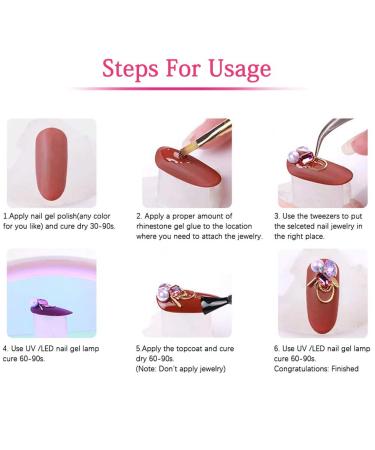 Steps For Usage

1.Apply nail gel polish(any color for you like) and cure dry 30-90s.

2. Apply a proper amount of rhinestone gel glue to the location where you need to attach the jewelry.

3. Use the tweezers to put the selceted nail jewelry in the right place.

4. Use UV /LED nail gel lamp cure 60-90s.

5.Apply the topcoat and cure dry 60-90s.
(Note: Don't apply jewelry)

6. Use UV /LED nail gel lamp cure 60-90s.
Congratulations: Finished