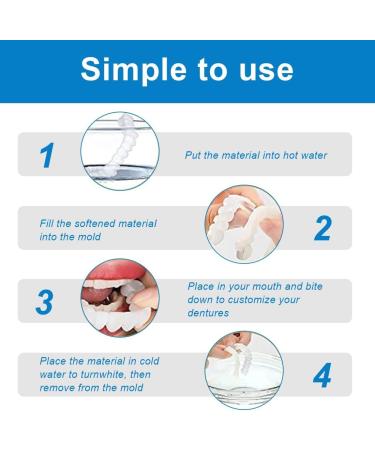 Simple to use

1

Put the material into hot water

Fill the softened material into the mold

2

3

Place in your mouth and bite down to customize your dentures

Place the material in cold water to turnwhite, then remove from the mold

4