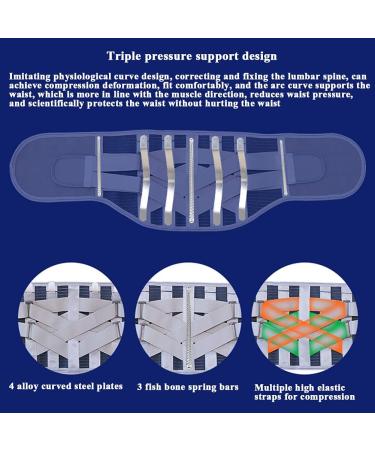 Triple pressure support design

Imitating physiological curve design, correcting and fixing the lumbar spine, can achieve compression deformation, fit comfortably, and the arc curve supports the waist, which is more in line with the muscle direction, reduces waist pressure, and scientifically protects the waist without hurting the waist

4 alloy curved steel plates

3 fish bone spring bars

Multiple high elastic straps for compression