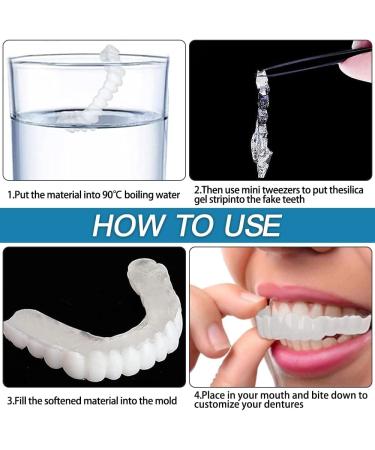 1.Put the material into 90℃ boiling water

2.Then use mini tweezers to put thesilica gel stripinto the fake teeth

HOW TO USE

3.Fill the softened material into the mold

4.Place in your mouth and bite down to customize your dentures