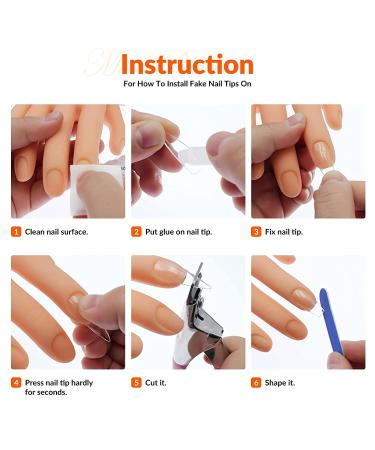 Instruction
For How To Install Fake Nail Tips On

1 Clean nail surface.

2 Put glue on nail tip.

3 Fix nail tip.

4 Press nail tip hardly for seconds.

5 Cut it.

6 Shape it.