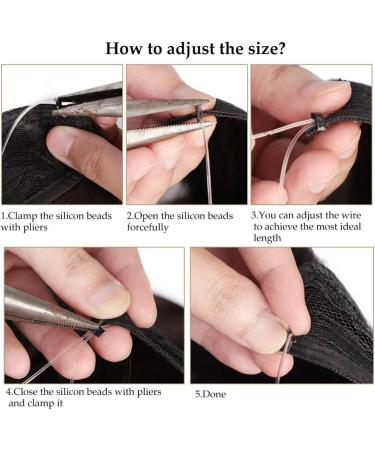 How to adjust the size?

1.Clamp the silicon beads with pliers

2.Open the silicon beads forcefully

3.You can adjust the wire to achieve the most ideal length

4.Close the silicon beads with pliers and clamp it

5.Done