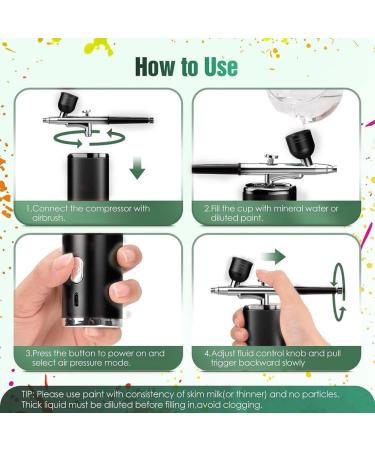 How to Use

1.Connect the compressor with airbrush.

2.Fill the cup with mineral water or diluted paint.

3.Press the button to power on and select air pressure mode.

4.Adjust fluid control knob and pull trigger backward slowly

TIP: Please use paint with consistency of skim milk(or thinner) and no particles. Thick liquid must be diluted before filing in.avoid clogging.