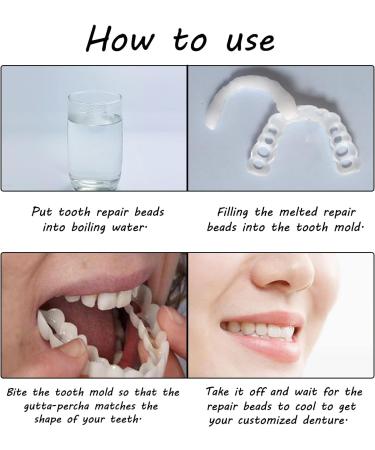 How to use

Put tooth repair beads into boiling water·

Filling the melted repair beads into the tooth mold·

Bite the tooth mold so that the gutta-percha matches the shape of your teeth·

Take it off and wait for the repair beads to cool to get your customized denture·