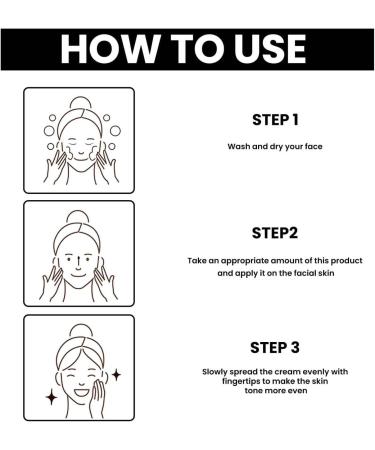 HOW TO USE

STEP 1

Wash and dry your face

STEP2

Take an appropriate amount of this product and apply it on the facial skin

STEP 3

Slowly spread the cream evenly with fingertips to make the skin tone more even