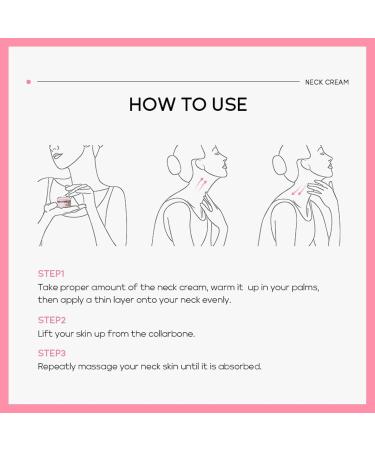 NECK CREAM

HOW TO USE

STEP1
Take proper amount of the neck cream, warm it up in your palms, then apply a thin layer onto your neck evenly.

STEP2
Lift your skin up from the collarbone.

STEP3
Repeatly massage your neck skin until it is absorbed.