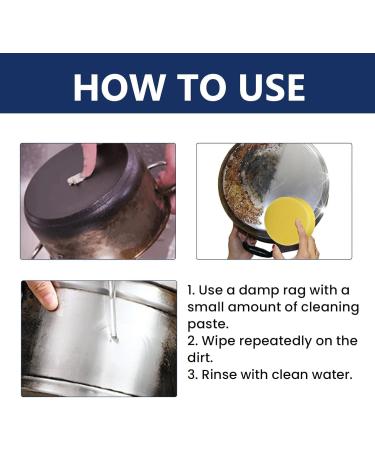 HOW TO USE

1. Use a damp rag with a small amount of cleaning paste.
2. Wipe repeatedly on the dirt.
3. Rinse with clean water.