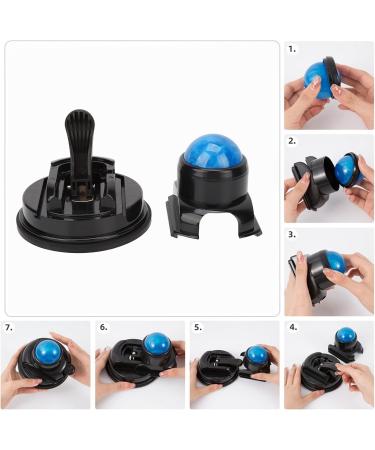 1.

2.

3.

7.

6.

5.

4.