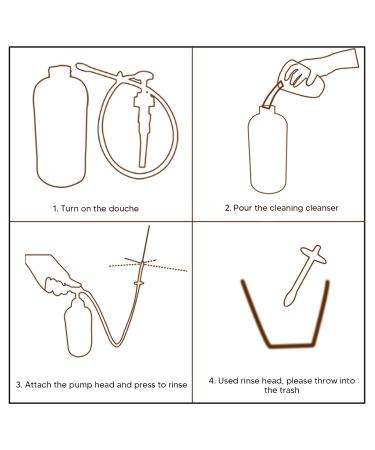 1. Turn on the douche

2. Pour the cleaning cleanser

3. Attach the pump head and press to rinse

4. Used rinse head, please throw into the trash