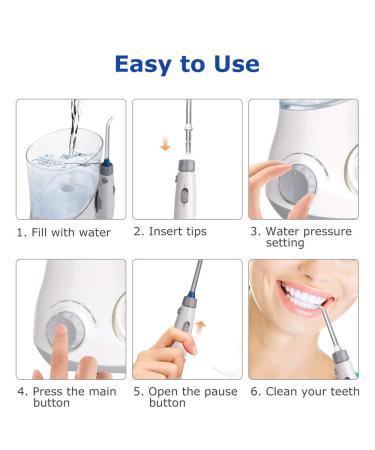 Easy to Use

1. Fill with water

2. Insert tips

3. Water pressure setting

4. Press the main button

5. Open the pause button

6. Clean your teeth