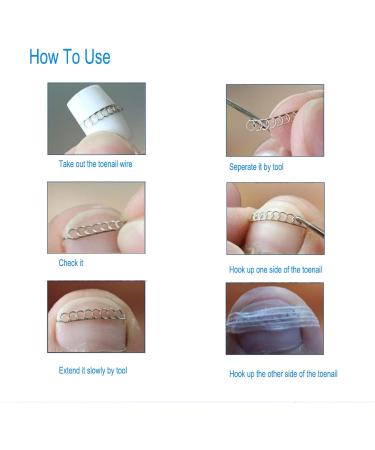 How To Use

Take out the toenail wire

Seperate it by tool

Check it

Hook up one side of the toenail

Extend it slowly by tool

Hook up the other side of the toenail