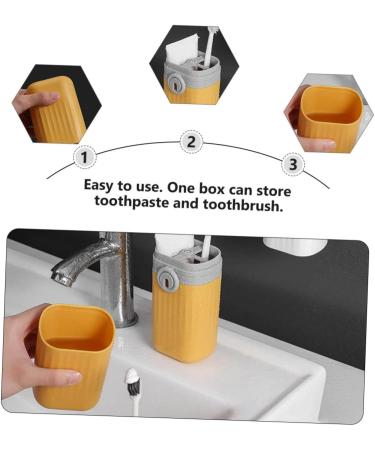 1
2
3
Easy to use. One box can store toothpaste and toothbrush.