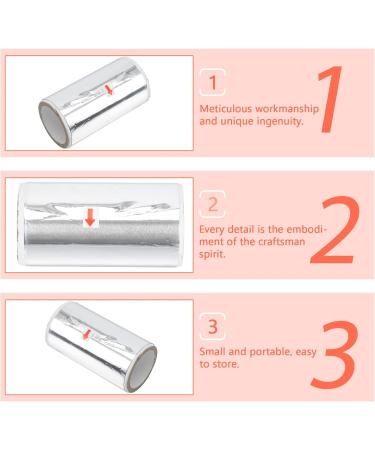 1

Meticulous workmanship and unique ingenuity.

1

2

Every detail is the embodiment of the craftsman spirit.

2

3

Small and portable, easy to store.

3