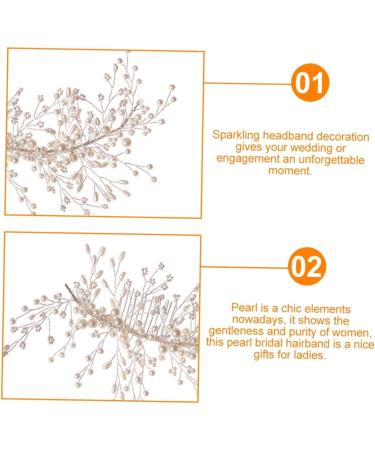 01

Sparkling headband decoration gives your wedding or engagement an unforgettable moment.

02

Pearl is a chic elements nowadays, it shows the gentleness and purity of women, this pearl bridal hairband is a nice gifts for ladies.