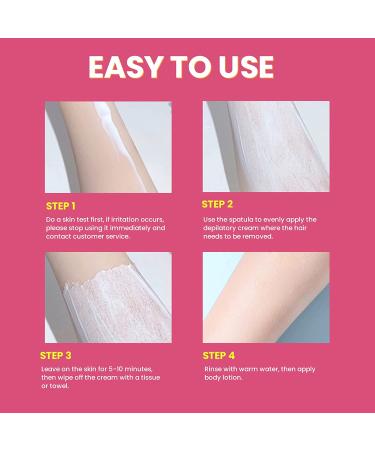 EASY TO USE

STEP 1

Do a skin test first, if irritation occurs, please stop using it immediately and contact customer service.

STEP 2

Use the spatula to evenly apply the depilatory cream where the hair needs to be removed.

STEP 3

Leave on the skin for 5-10 minutes, then wipe off the cream with a tissue or towel.

STEP 4

Rinse with warm water, then apply body lotion.