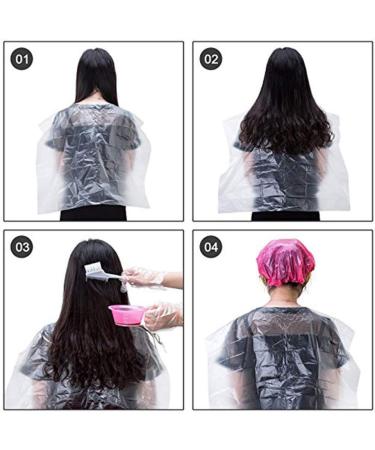 01

02

03

04