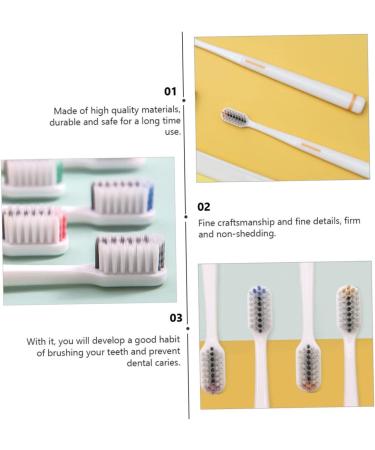 01

Made of high quality materials, durable and safe for a long time use.

02

Fine craftsmanship and fine details, firm and non-shedding.

03

With it, you will develop a good habit of brushing your teeth and prevent dental caries.