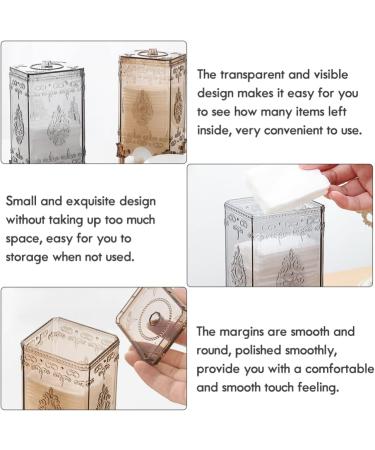 The transparent and visible design makes it easy for you to see how many items left inside, very convenient to use.

Small and exquisite design without taking up too much space, easy for you to storage when not used.

The margins are smooth and round, polished smoothly, provide you with a comfortable and smooth touch feeling.