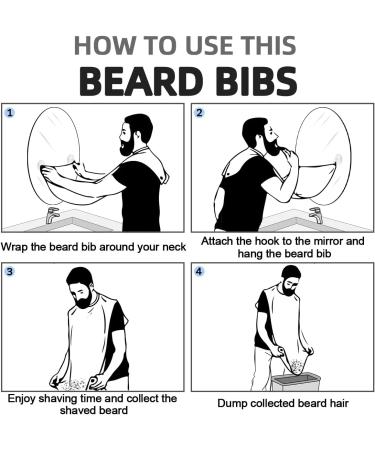 HOW TO USE THIS
BEARD BIBS

1
Wrap the beard bib around your neck

2
Attach the hook to the mirror and hang the beard bib

3
Enjoy shaving time and collect the shaved beard

4
Dump collected beard hair