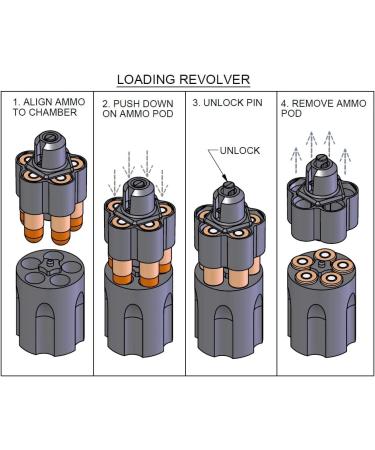 LOADING REVOLVER

1. ALIGN AMMO TO CHAMBER

2. PUSH DOWN ON AMMO POD

3. UNLOCK PIN

UNLOCK

4. REMOVE AMMO POD